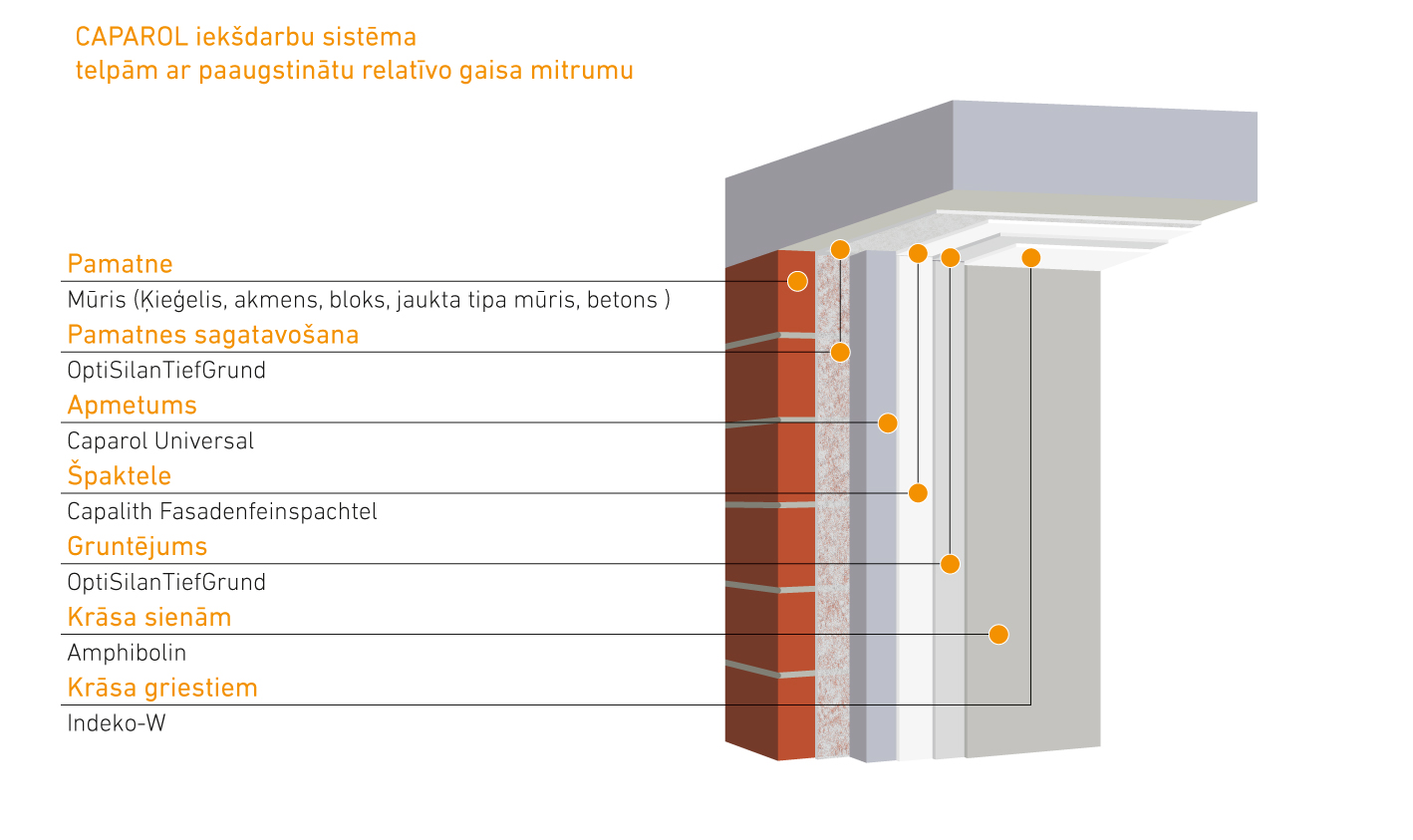 CAPAROL iekšdarbu sistēma
telpām ar paaugstinātu relatīvo gaisa mitrumu

Pamatne
Mūris (Ķieģelis, akmens, bloks, jaukta tipa mūris, betons )

Pamatnes sagatavošana
OptiSilanTiefGrund

Apmetums
Caparol Universal

Špaktele
Capalith Fasadenfeinspachtel

Gruntējums
OptiSilanTiefGrund

Krāsa sienām
Amphibolin

Krāsa griestiem
Indeko-W