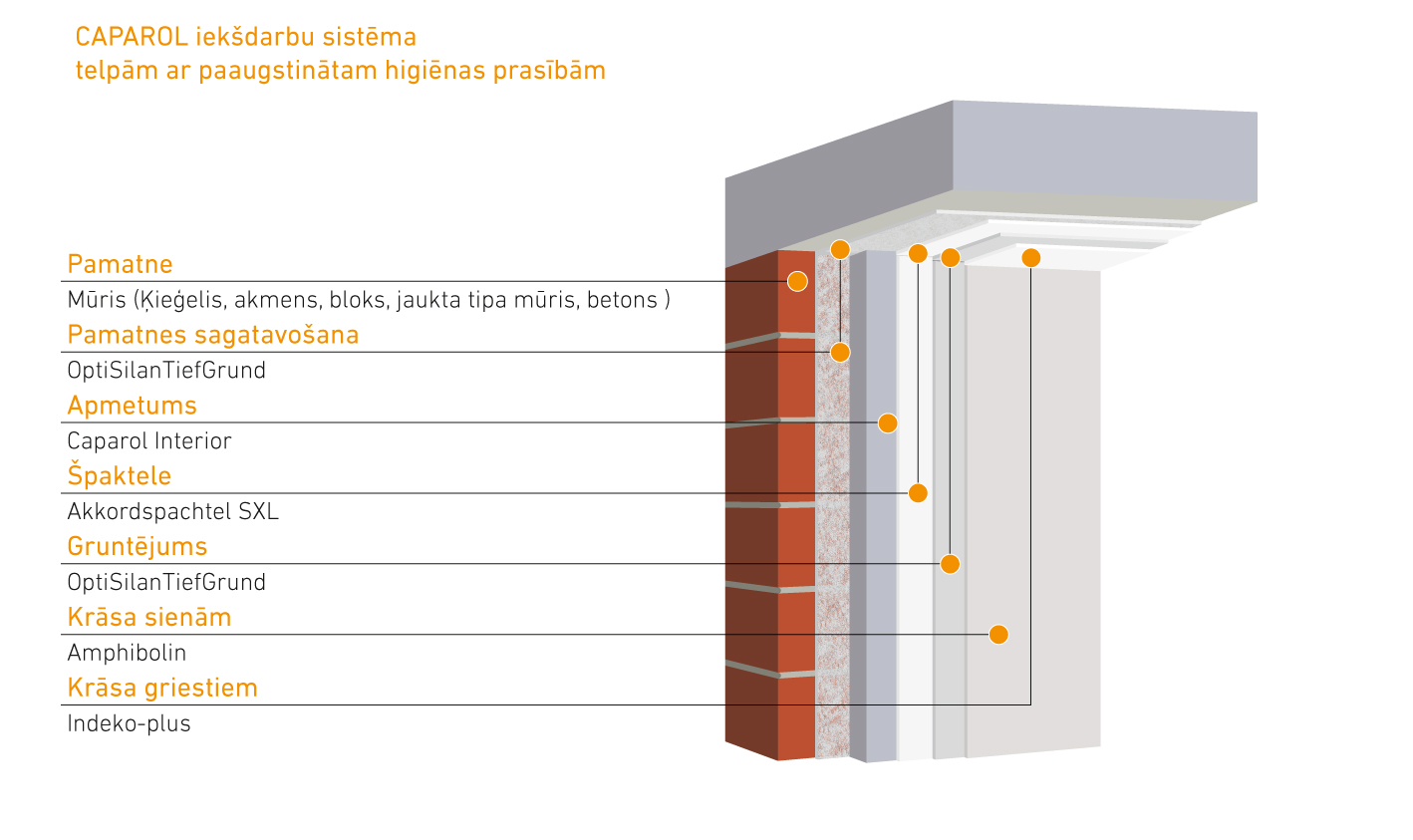 CAPAROL iekšdarbu sistēma
telpām ar paaugstinātam higiēnas prasībām

Pamatne
Mūris (Ķieģelis, akmens, bloks, jaukta tipa mūris, betons )

Pamatnes sagatavošana
OptiSilanTiefGrund

Apmetums
Caparol Interior

Špaktele
Akkordspachtel SXL

Gruntējums
OptiSilanTiefGrund

Krāsa sienām
Amphibolin

Krāsa griestiem
Indeko-plus